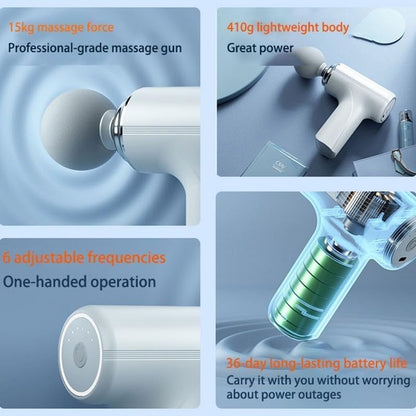 15kg massage force
Professional-grade massage gun

410g lightweight body
Great power

6 adjustable frequencies
One-handed operation

36-day long-lasting battery life
Carry it with you without worrying about power outages