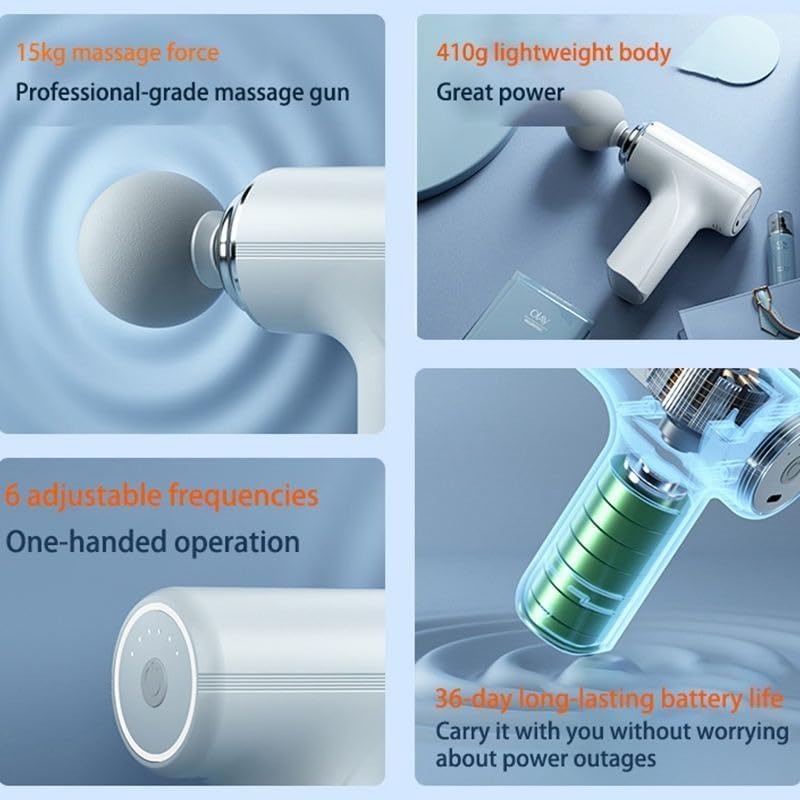 15kg massage force
Professional-grade massage gun

410g lightweight body
Great power

OLAY

6 adjustable frequencies
One-handed operation

36-day long-lasting battery life
Carry it with you without worrying about power outages